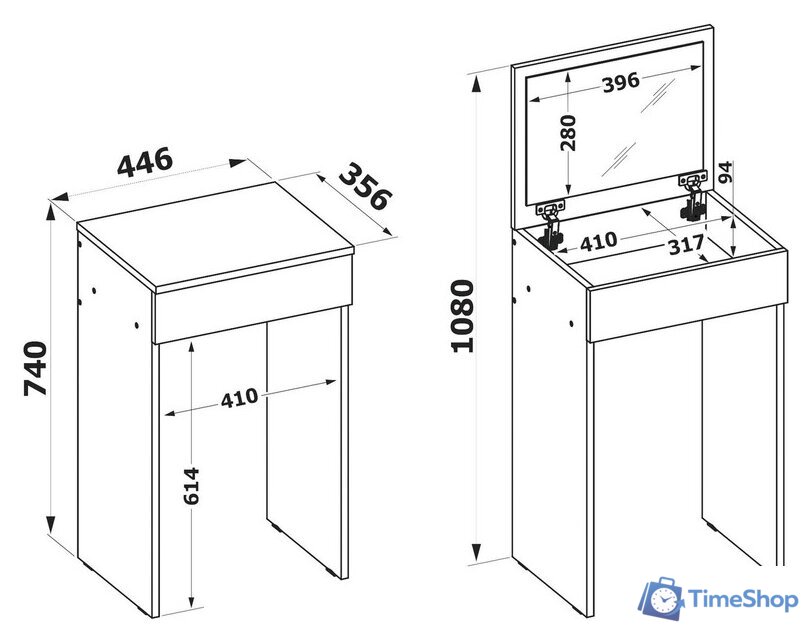 446
356
740
410
614
396
280
94
410
317
1080
TimeShop