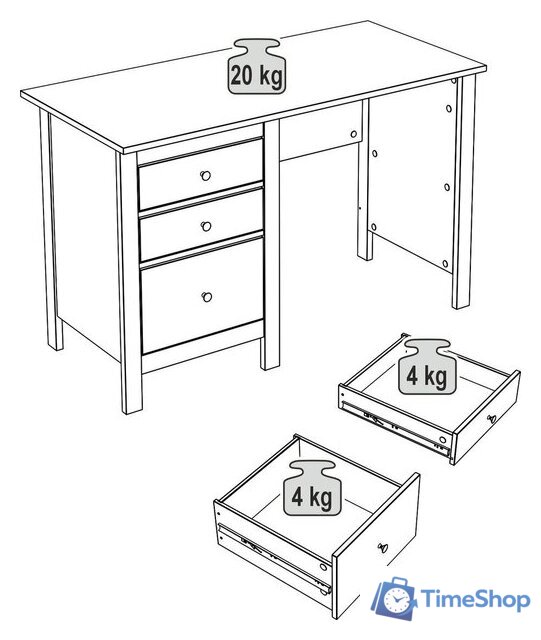 20 kg

4 kg

4 kg

TimeShop