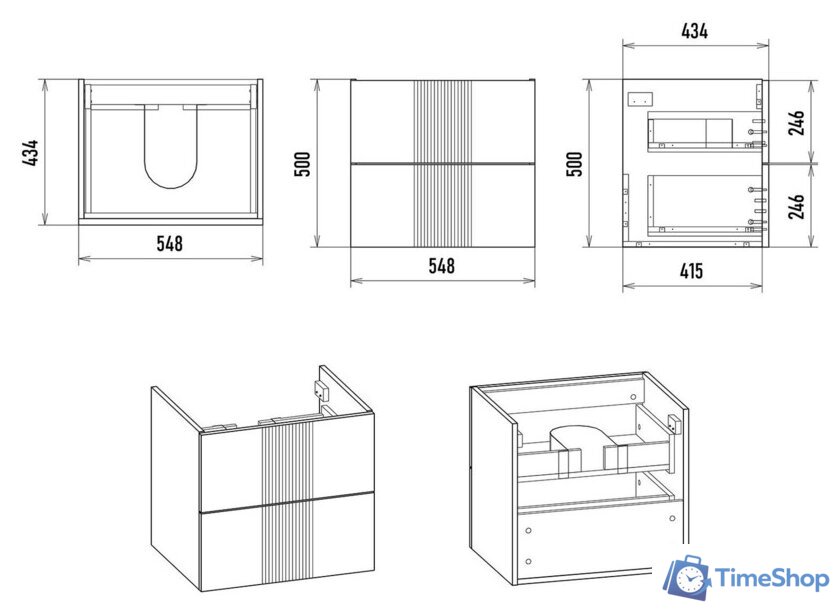 434
548
500
548
434
500
246
246
415
TimeShop