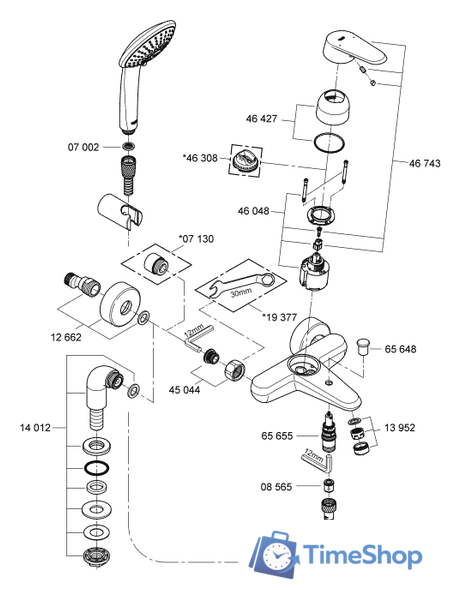 07 002

46 427

*46 308

46 743

46 048

*07 130

30mm

*19 377

12 662

12mm

45 044

65 648

14 012

65 655

13 952

12mm

08 565

TimeShop