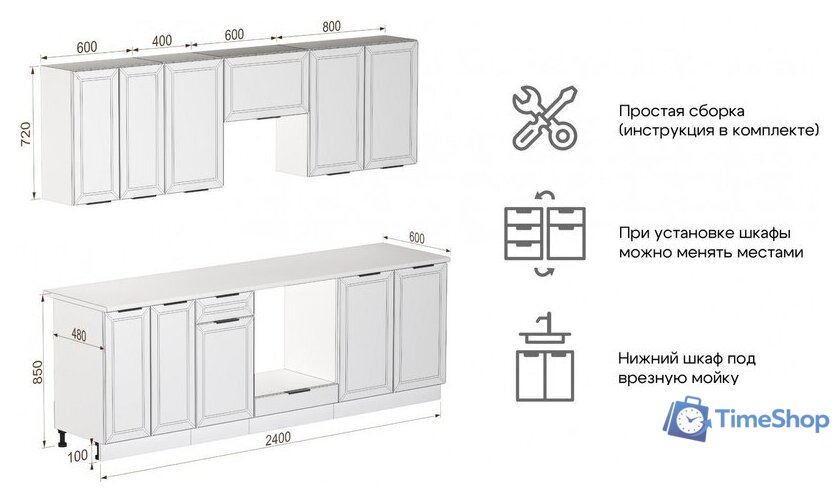 600
400
600
800
720
600
480
850
100
2400

Простая сборка (инструкция в комплекте)

При установке шкафы можно менять местами

Нижний шкаф под врезную мойку

TimeShop