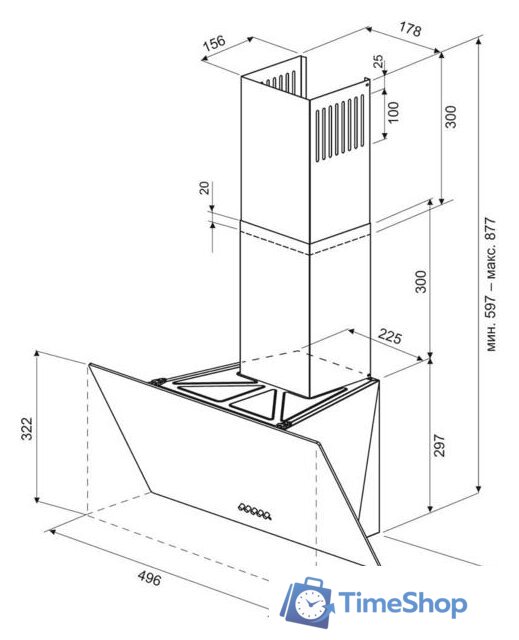 156
178
25
100
300
20
300
мин. 597 – макс. 877
225
322
297
496
TimeShop