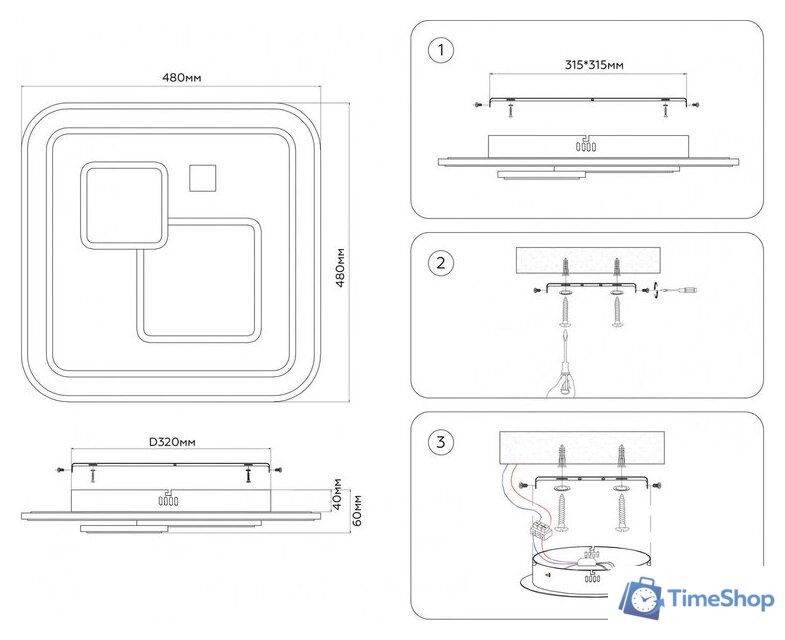 480мм

480мм

D320мм

40мм

60мм

1

315*315мм

2

3

TimeShop