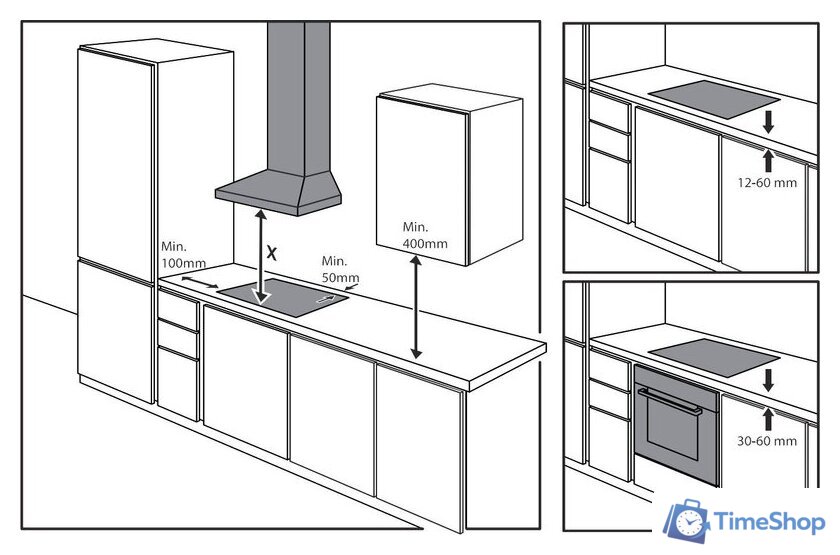 Min. 100mm

X

Min. 50mm

Min. 400mm

12-60 mm

30-60 mm

TimeShop