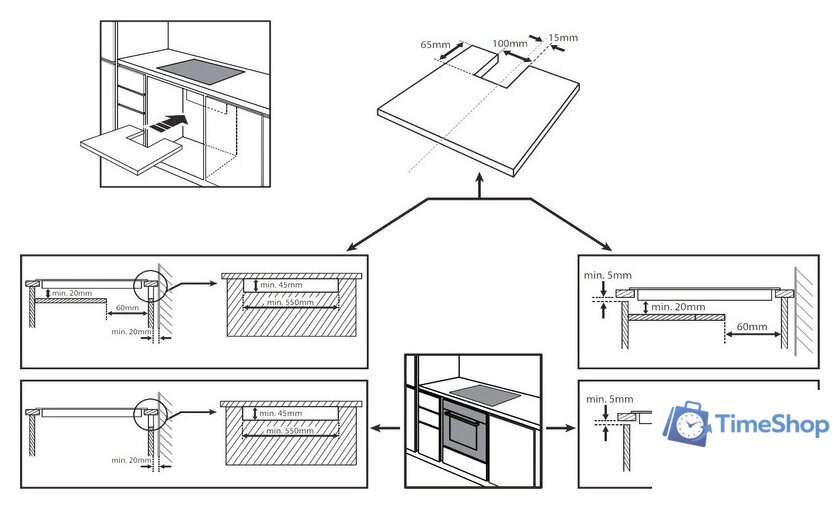 65mm
100mm
15mm

min. 20mm
60mm
min. 20mm

min. 45mm
min. 550mm

min. 5mm
min. 20mm
60mm

min. 20mm

min. 45mm
min. 550mm

min. 5mm

TimeShop