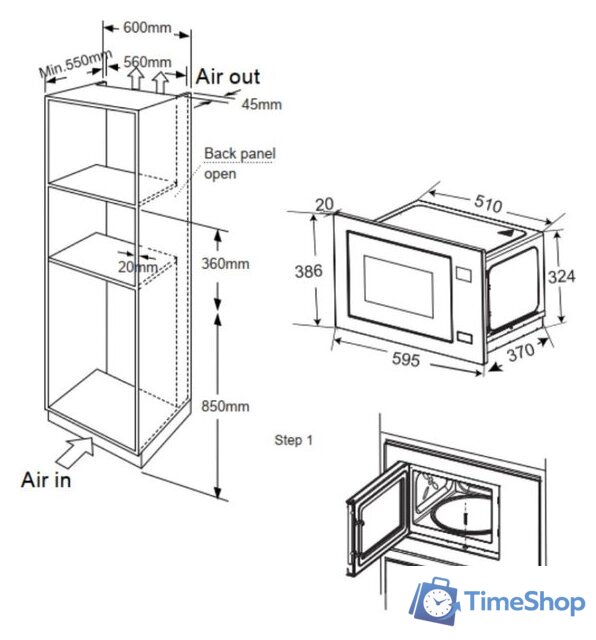 600mm
Min.550mm
560mm
Air out
45mm
Back panel open
20mm
360mm
850mm
Air in
20
510
386
324
595
370
Step 1
TimeShop