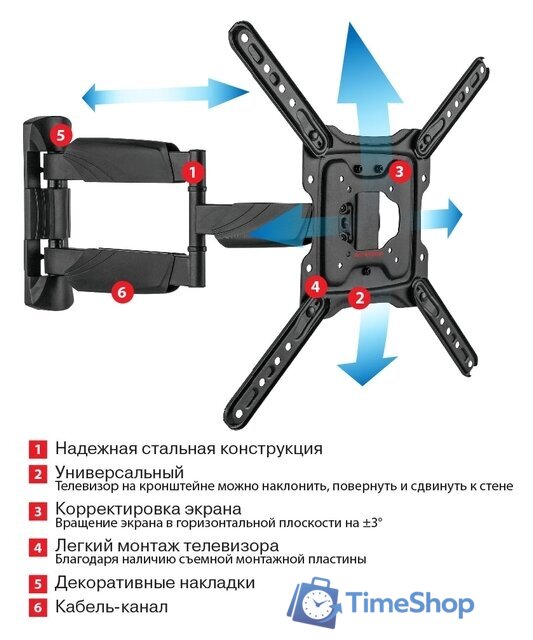 5
1
3
4
2
6

1 Надежная стальная конструкция
2 Универсальный
Телевизор на кронштейне можно наклонить, повернуть и сдвинуть к стене
3 Корректировка экрана
Вращение экрана в горизонтальной плоскости на ±3°
4 Легкий монтаж телевизора
Благодаря наличию съемной монтажной пластины
5 Декоративные накладки
6 Кабель-канал

TimeShop