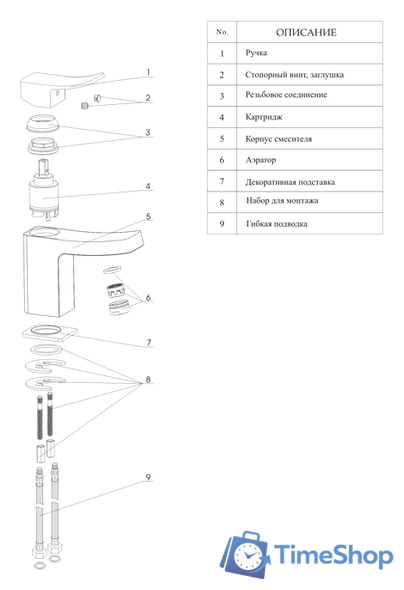 1
2
3
4
5
6
7
8
9

| No. | ОПИСАНИЕ |
|---|---|
| 1 | Ручка |
| 2 | Стопорный винт, заглушка |
| 3 | Резьбовое соединение |
| 4 | Картридж |
| 5 | Корпус смесителя |
| 6 | Аэратор |
| 7 | Декоративная подставка |
| 8 | Набор для монтажа |
| 9 | Гибкая подводка |

TimeShop