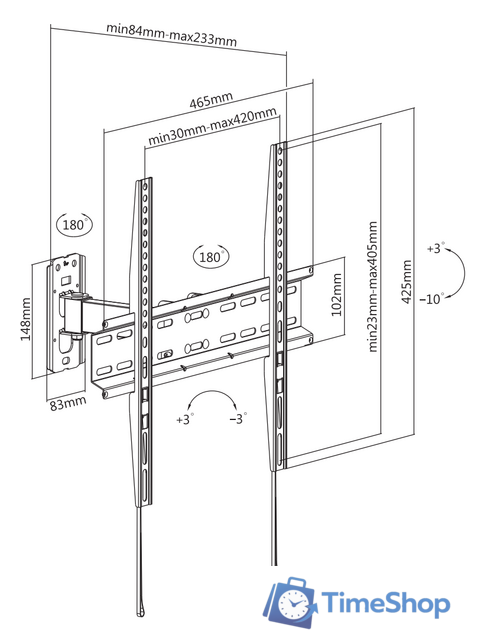 min84mm-max233mm

465mm

min30mm-max420mm

180°

180°

148mm

83mm

102mm

min23mm-max405mm

425mm

+3°

−10°

+3°

−3°

TimeShop