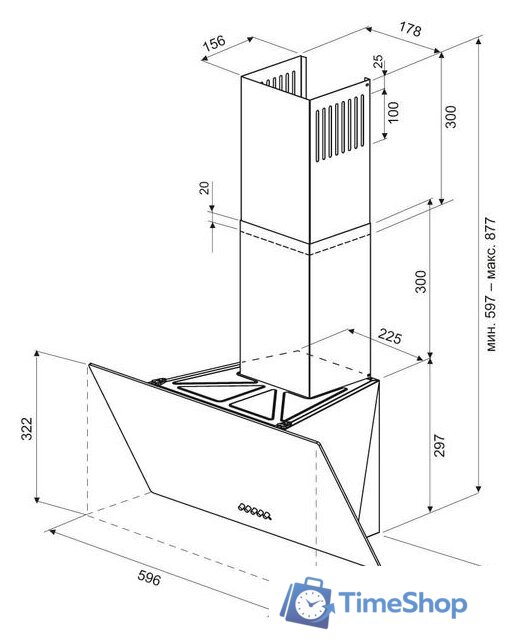 156
178
25
100
300
20
300
мин. 597 – макс. 877
225
322
297
596
TimeShop