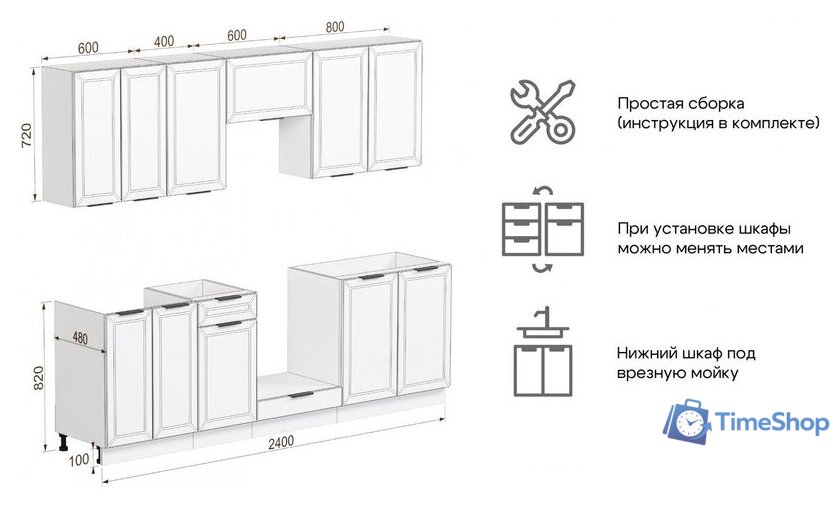 600 400 600 800

720

480

820

100

2400

Простая сборка (инструкция в комплекте)

При установке шкафы можно менять местами

Нижний шкаф под врезную мойку

TimeShop