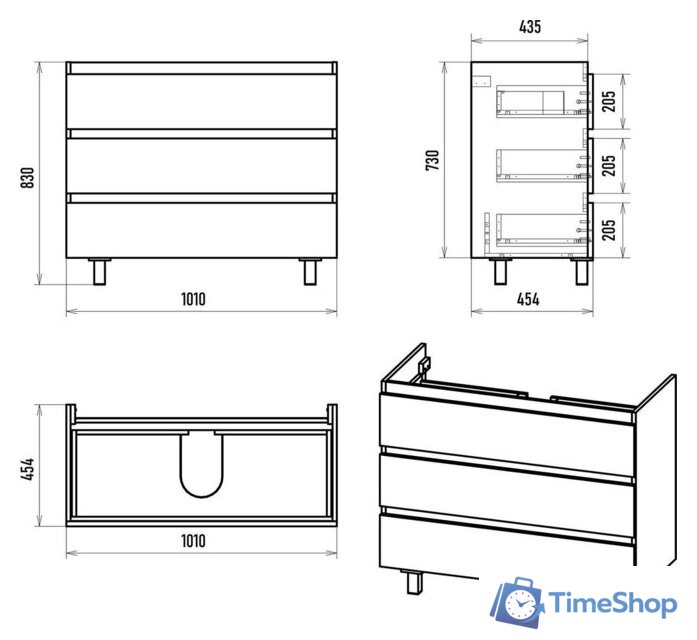 830
1010
435
730
205
205
205
454
454
1010
TimeShop