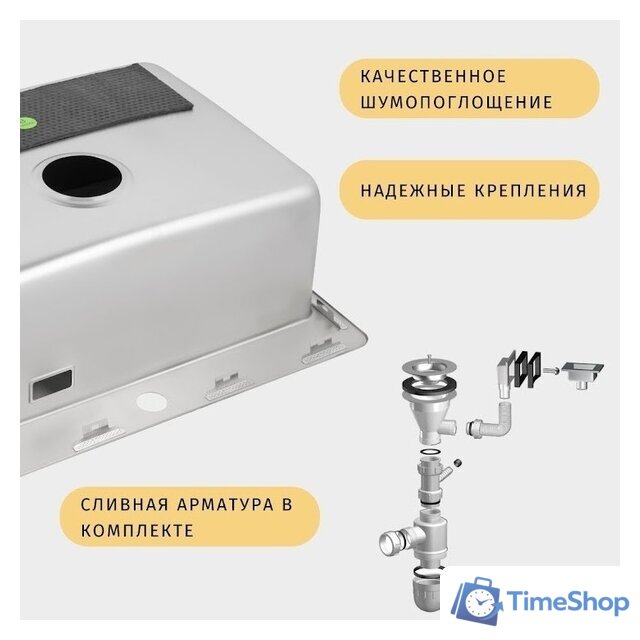 КАЧЕСТВЕННОЕ ШУМОПОГЛОЩЕНИЕ

НАДЕЖНЫЕ КРЕПЛЕНИЯ

СЛИВНАЯ АРМАТУРА В КОМПЛЕКТЕ

TimeShop