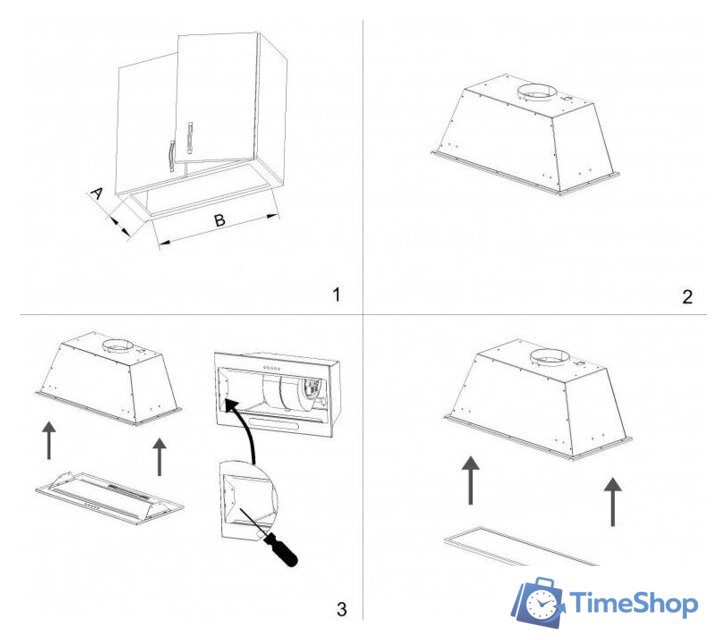 A
B
1
2
3
TimeShop