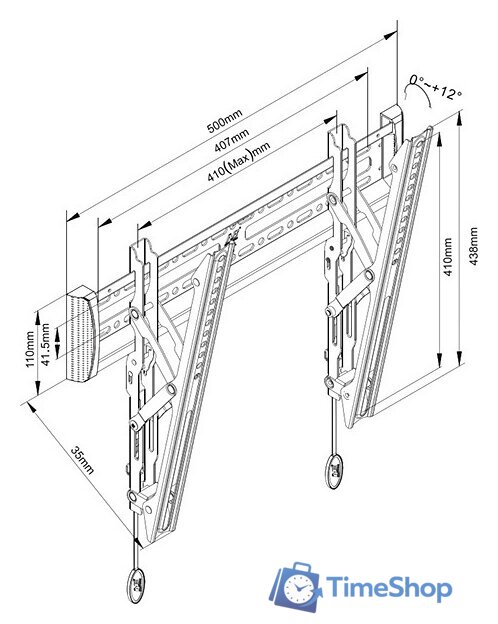 500mm
407mm
410(Max)mm
0°~+12°
410mm
438mm
110mm
41.5mm
35mm
TimeShop