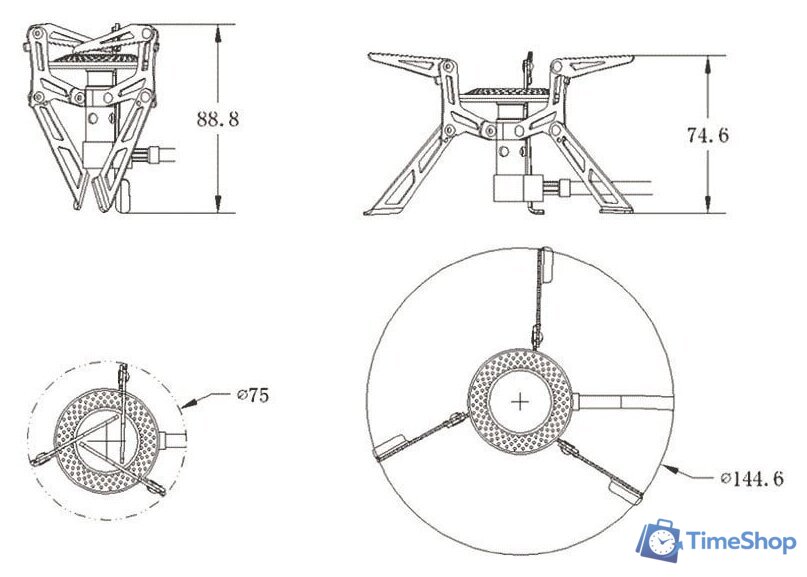 88.8

74.6

⌀75

⌀144.6

TimeShop