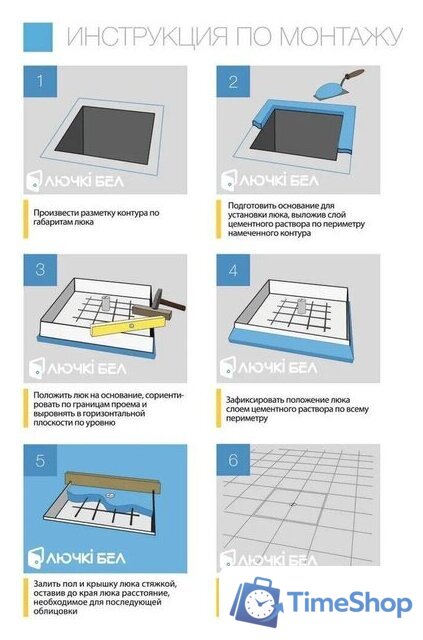 ИНСТРУКЦИЯ ПО МОНТАЖУ

1

ЛЮЧКІ БЕЛ

Произвести разметку контура по габаритам люка

2

ЛЮЧКІ БЕЛ

Подготовить основание для установки люка, выложив слой цементного раствора по периметру намеченного контура

3

ЛЮЧКІ БЕЛ

Положить люк на основание, сориентировать по границам проема и выровнять в горизонтальной плоскости по уровню

4

ЛЮЧКІ БЕЛ

Зафиксировать положение люка слоем цементного раствора по всему периметру

5

ЛЮЧКІ БЕЛ

Залить пол и крышку люка стяжкой, оставив до края люка расстояние, необходимое для последующей облицовки

6

ЛЮЧКІ БЕЛ

TimeShop