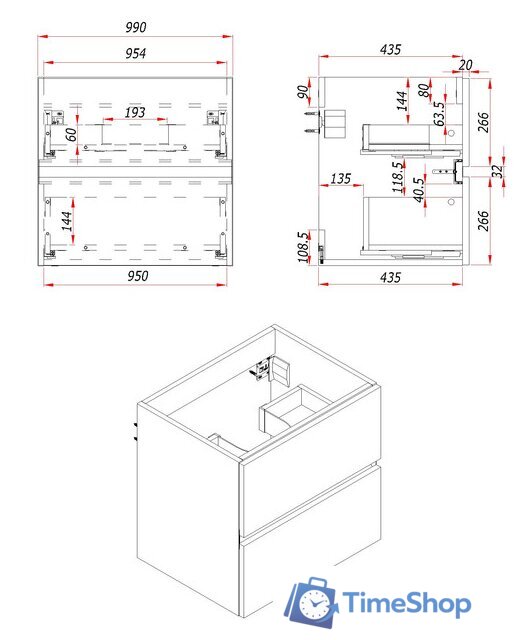 990
954
193
60
144
950
435
20
90
144
80
63.5
266
32
135
118.5
40.5
266
108.5
435
TimeShop