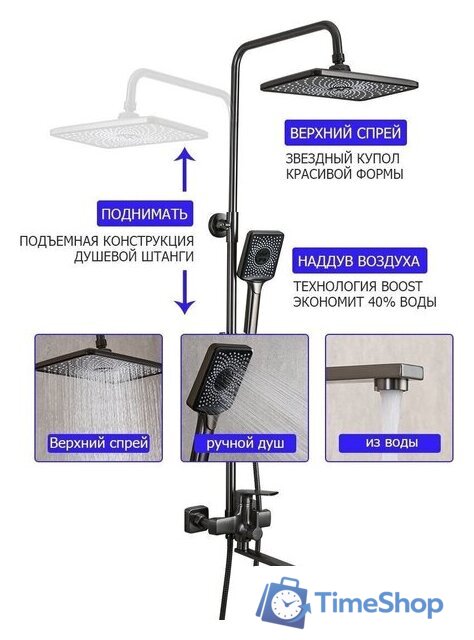 ВЕРХНИЙ СПРЕЙ

ЗВЕЗДНЫЙ КУПОЛ КРАСИВОЙ ФОРМЫ

ПОДНИМАТЬ

ПОДЪЕМНАЯ КОНСТРУКЦИЯ ДУШЕВОЙ ШТАНГИ

НАДДУВ ВОЗДУХА

ТЕХНОЛОГИЯ BOOST ЭКОНОМИТ 40% ВОДЫ

Верхний спрей

ручной душ

из воды

TimeShop