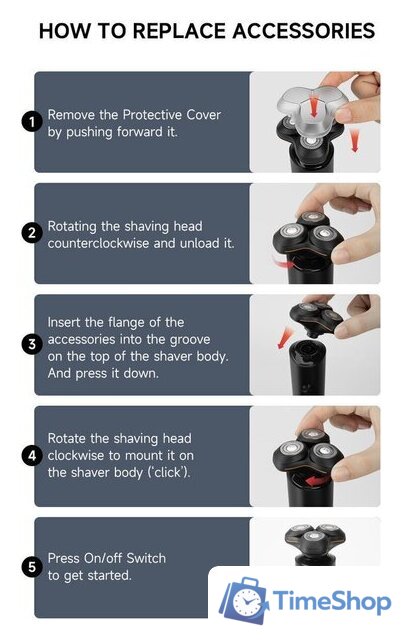 HOW TO REPLACE ACCESSORIES

1 Remove the Protective Cover by pushing forward it.

2 Rotating the shaving head counterclockwise and unload it.

3 Insert the flange of the accessories into the groove on the top of the shaver body. And press it down.

4 Rotate the shaving head clockwise to mount it on the shaver body ('click').

5 Press On/off Switch to get started.

TimeShop