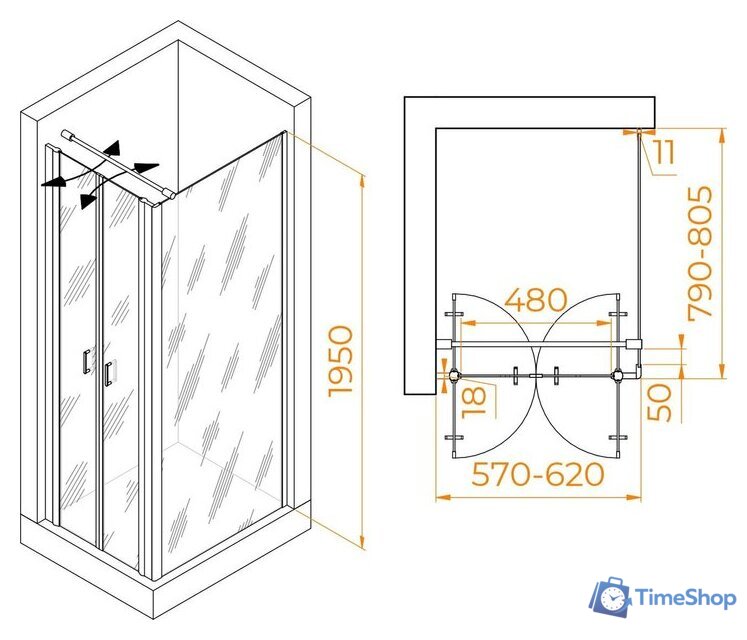 1950

11

790-805

480

18

50

570-620

TimeShop