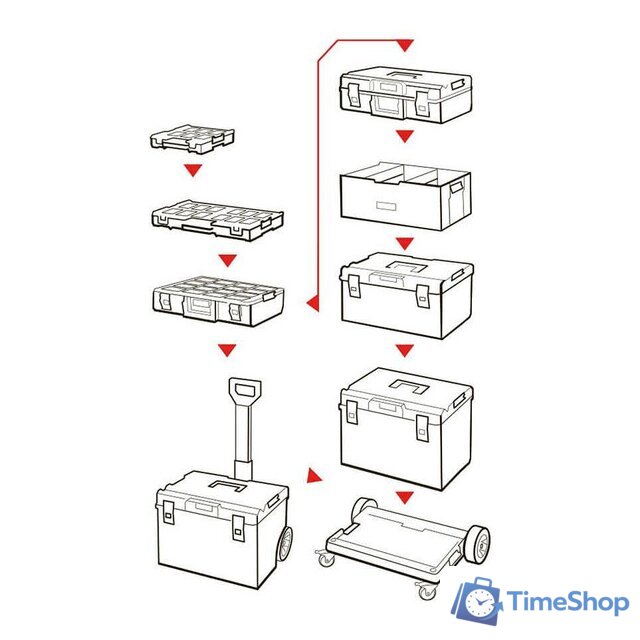 TimeShop