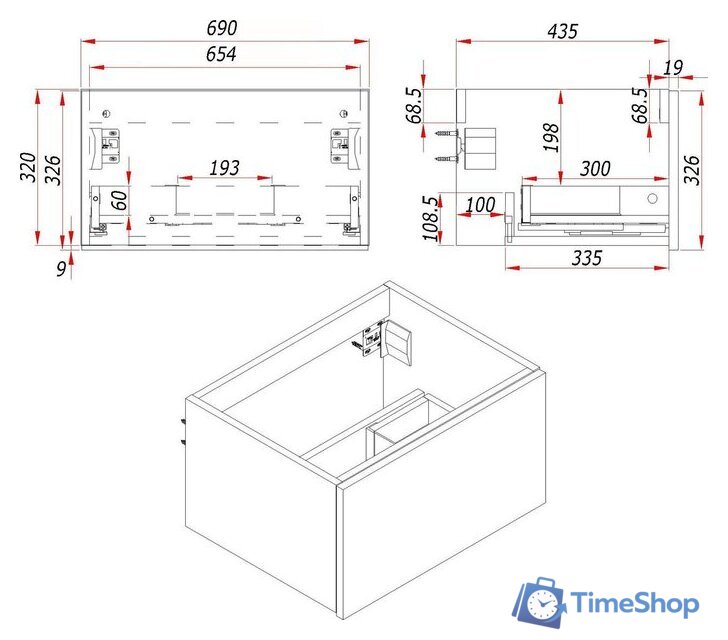 690
654
320
326
193
60
9
435
19
68.5
68.5
198
300
326
108.5
100
335
TimeShop