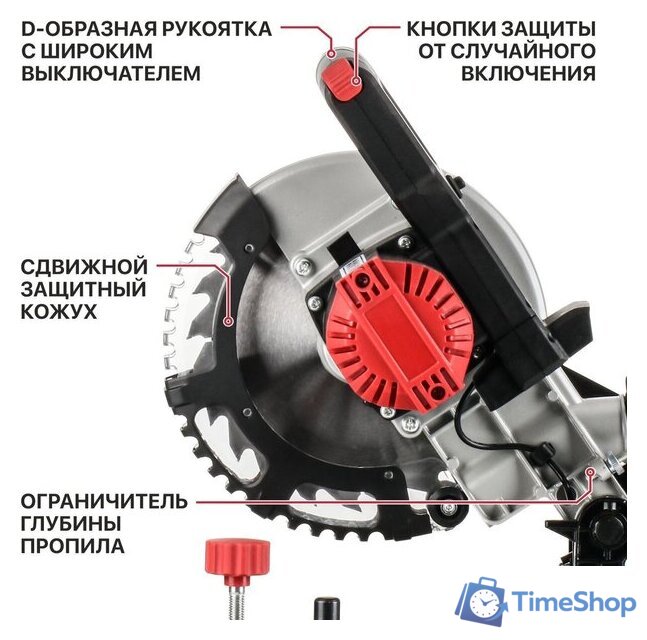 D-ОБРАЗНАЯ РУКОЯТКА С ШИРОКИМ ВЫКЛЮЧАТЕЛЕМ

КНОПКИ ЗАЩИТЫ ОТ СЛУЧАЙНОГО ВКЛЮЧЕНИЯ

СДВИЖНОЙ ЗАЩИТНЫЙ КОЖУХ

ОГРАНИЧИТЕЛЬ ГЛУБИНЫ ПРОПИЛА

TimeShop