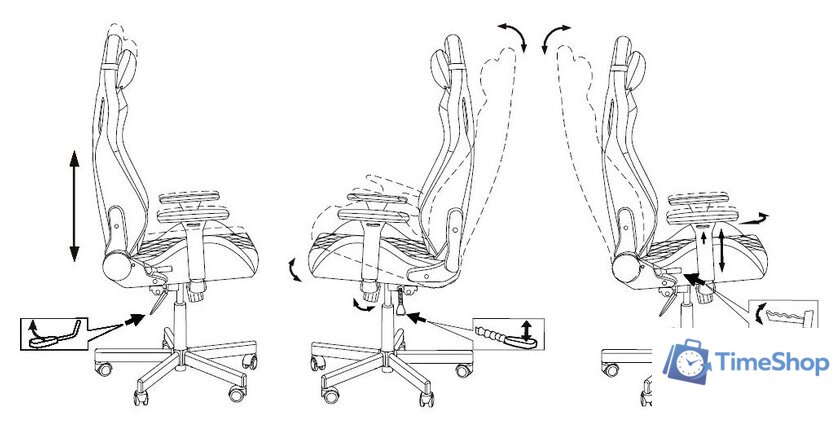 TimeShop