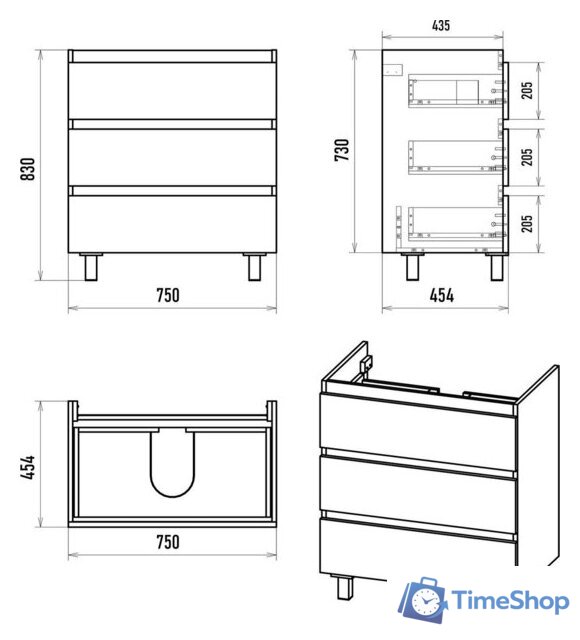 830

750

435

730

205

205

205

454

454

750

TimeShop