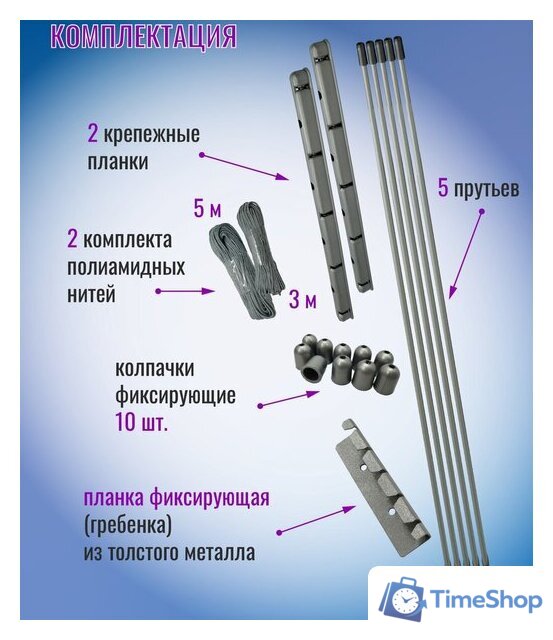 КОМПЛЕКТАЦИЯ

2 крепежные планки

5 прутьев

5 м

2 комплекта полиамидных нитей

3 м

колпачки фиксирующие 10 шт.

планка фиксирующая (гребенка) из толстого металла

TimeShop