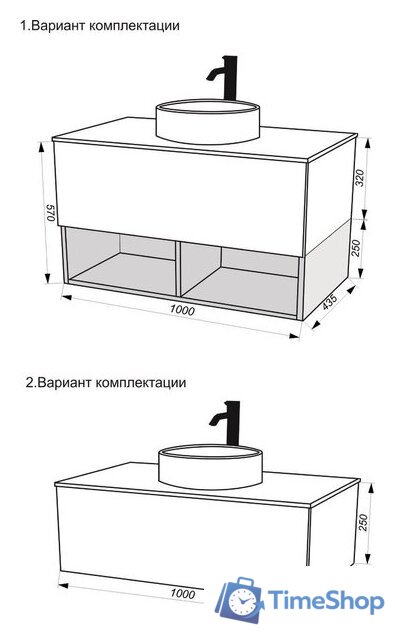 1.Вариант комплектации

570

320

250

1000

435

2.Вариант комплектации

250

1000

TimeShop