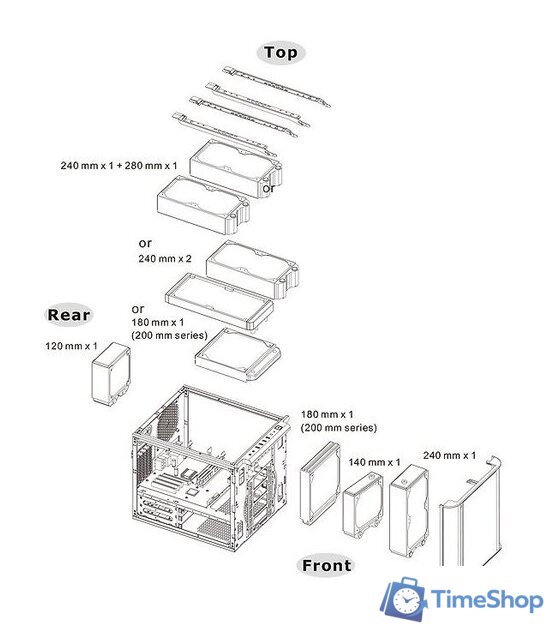 Top

240 mm x 1 + 280 mm x 1

or

or

240 mm x 2

or

180 mm x 1
(200 mm series)

Rear

120 mm x 1

180 mm x 1
(200 mm series)

140 mm x 1

240 mm x 1

Front

TimeShop