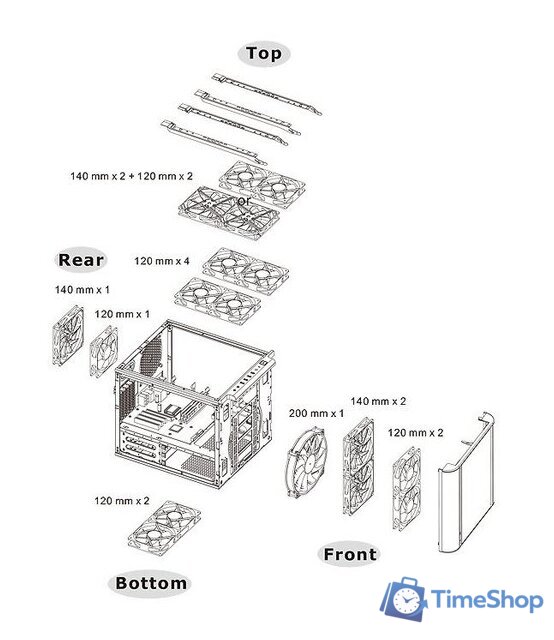 Top

140 mm x 2 + 120 mm x 2

or

Rear

120 mm x 4

140 mm x 1

120 mm x 1

200 mm x 1

140 mm x 2

120 mm x 2

120 mm x 2

Front

Bottom

TimeShop