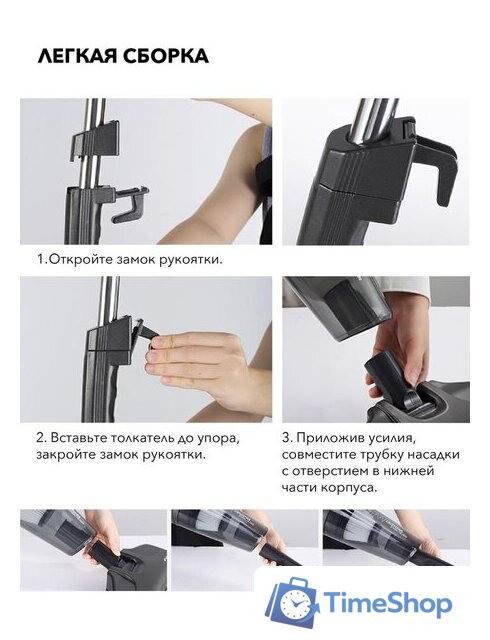 ЛЕГКАЯ СБОРКА

1.Откройте замок рукоятки.

2. Вставьте толкатель до упора, закройте замок рукоятки.

3. Приложив усилия, совместите трубку насадки с отверстием в нижней части корпуса.

TimeShop