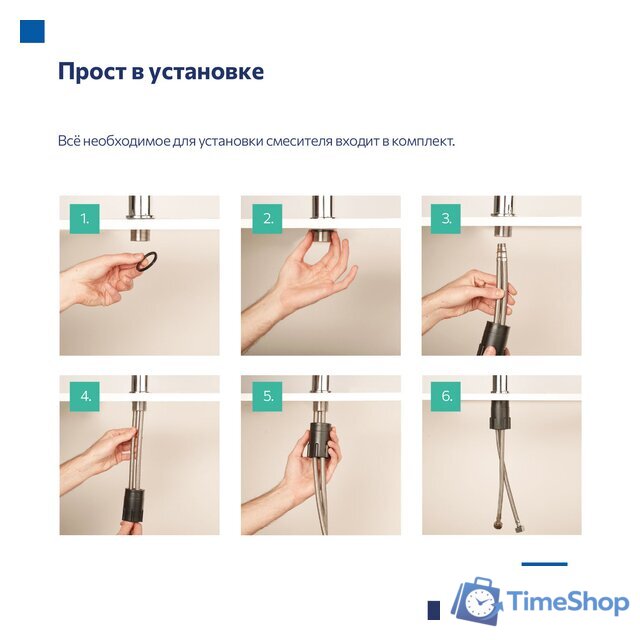 Прост в установке

Всё необходимое для установки смесителя входит в комплект.

1.

2.

3.

4.

5.

6.

TimeShop