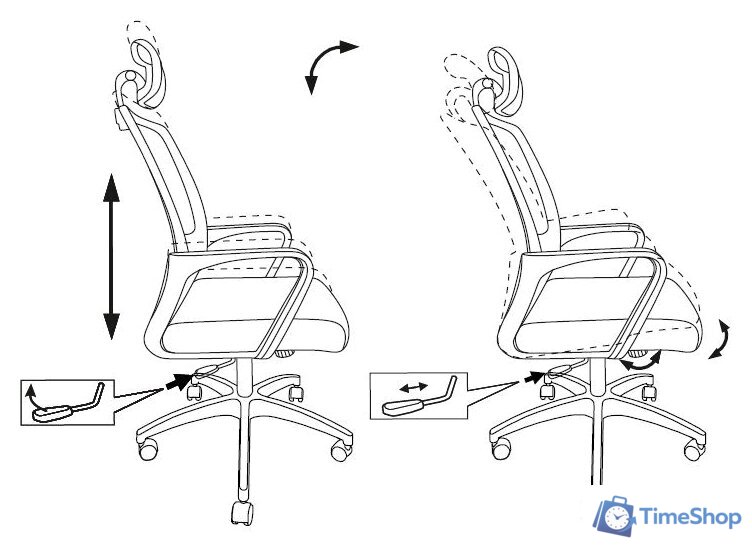 TimeShop