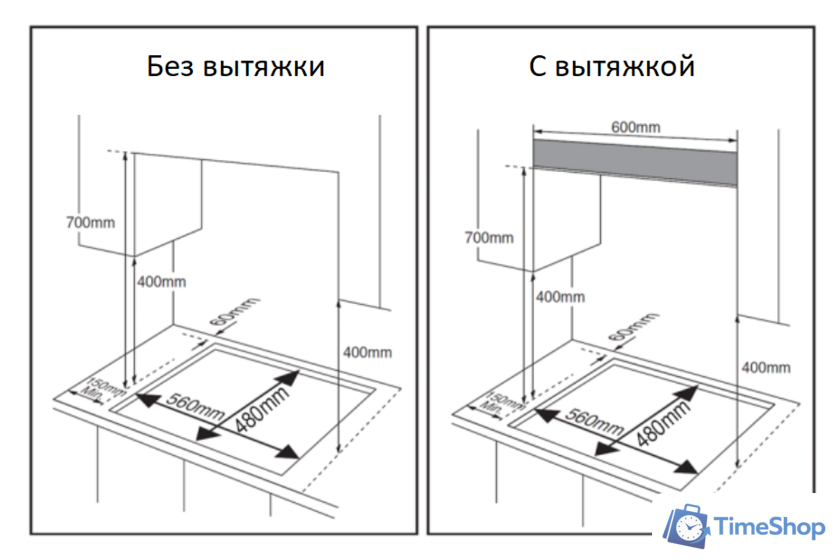 Без вытяжки

700mm
400mm
60mm
400mm
150mm Min.
560mm
480mm

С вытяжкой

600mm
700mm
400mm
60mm
400mm
150mm Min.
560mm
480mm

TimeShop