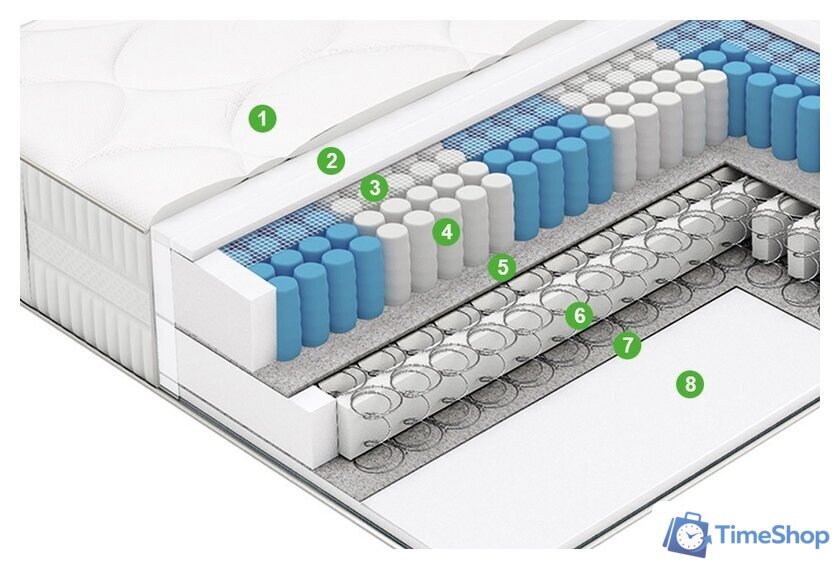 1
2
3
4
5
6
7
8
TimeShop