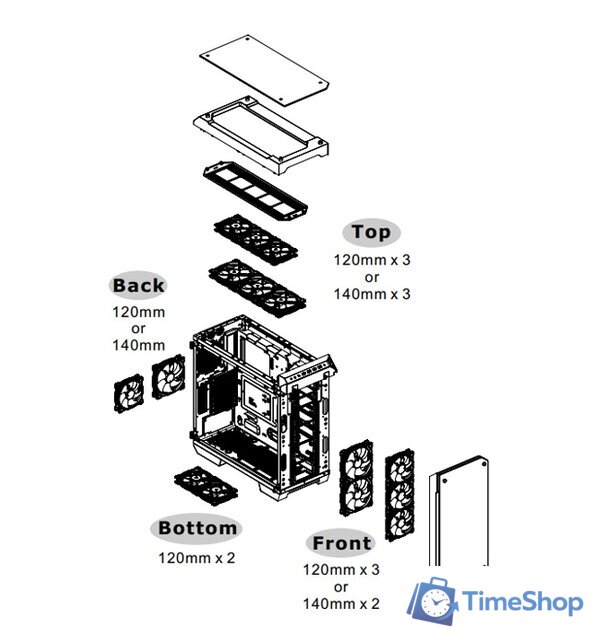 Top
120mm x 3
or
140mm x 3

Back
120mm
or
140mm

Bottom
120mm x 2

Front
120mm x 3
or
140mm x 2

TimeShop