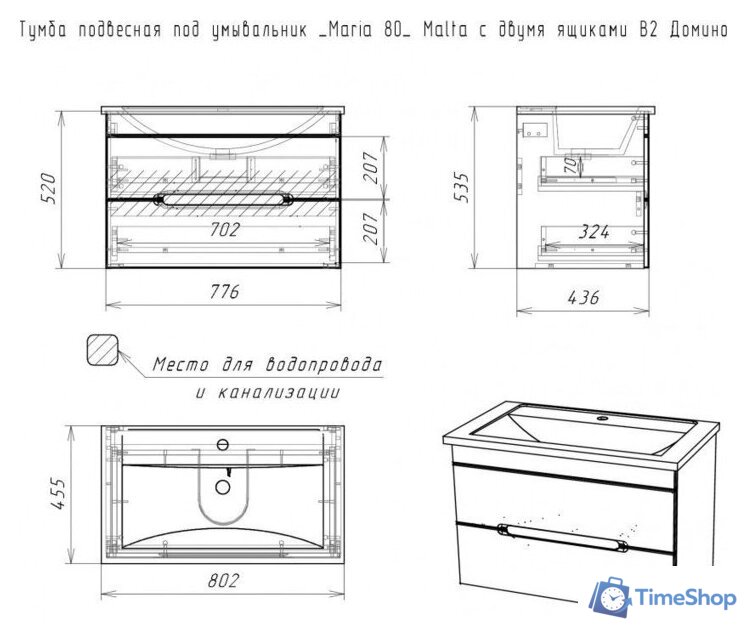 Тумба подвесная под умывальник _Maria 80_ Malta с двумя ящиками В2 Домино

520
207
207
702
776

535
70
324
436

Место для водопровода
и канализации

455
802

TimeShop