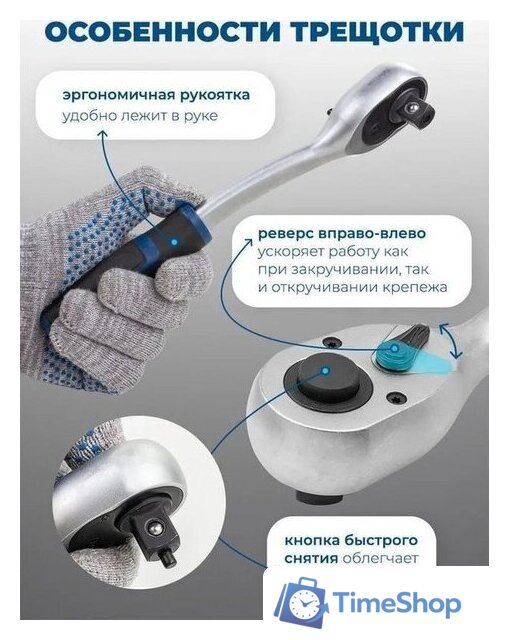 ОСОБЕННОСТИ ТРЕЩОТКИ

эргономичная рукоятка
удобно лежит в руке

реверс вправо-влево
ускоряет работу как при закручивании, так и откручивании крепежа

кнопка быстрого снятия облегчает

TimeShop