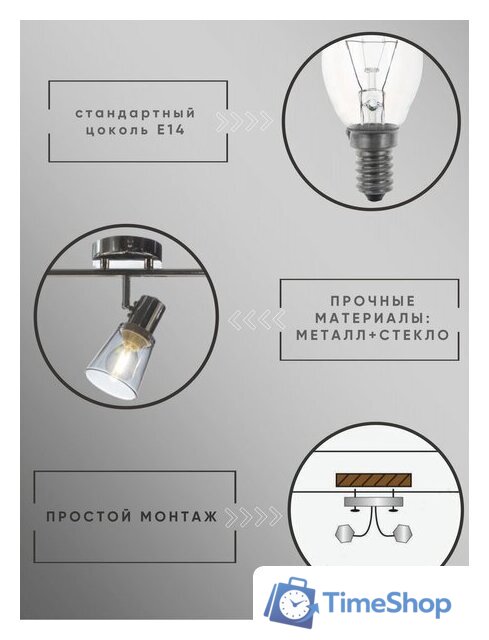 стандартный цоколь E14

ПРОЧНЫЕ МАТЕРИАЛЫ: МЕТАЛЛ+СТЕКЛО

ПРОСТОЙ МОНТАЖ

TimeShop