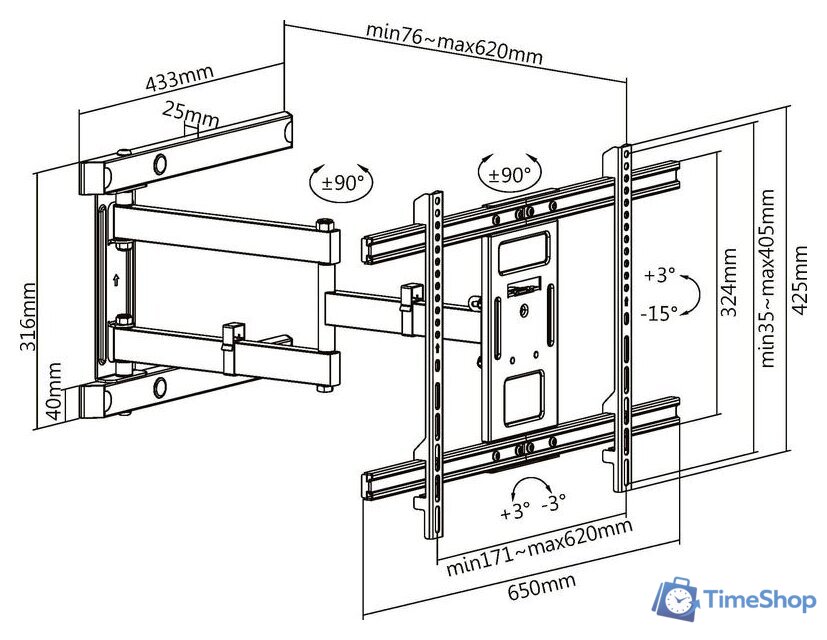 min76~max620mm
433mm
25mm
±90°
±90°
316mm
40mm
+3°
-15°
324mm
min35~max405mm
425mm
+3°
-3°
min171~max620mm
650mm
TimeShop