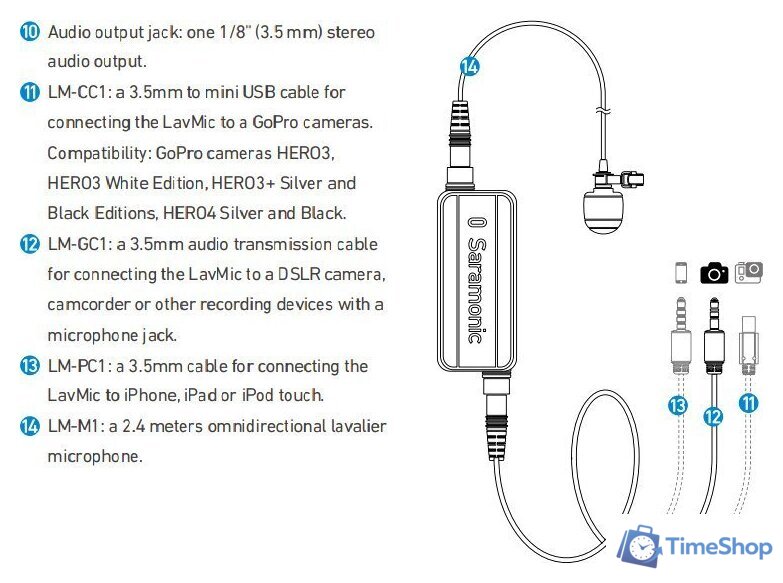 ⑩ Audio output jack: one 1/8" (3.5 mm) stereo audio output.

⑪ LM-CC1: a 3.5mm to mini USB cable for connecting the LavMic to a GoPro cameras. Compatibility: GoPro cameras HERO3, HERO3 White Edition, HERO3+ Silver and Black Editions, HERO4 Silver and Black.

⑫ LM-GC1: a 3.5mm audio transmission cable for connecting the LavMic to a DSLR camera, camcorder or other recording devices with a microphone jack.

⑬ LM-PC1: a 3.5mm cable for connecting the LavMic to iPhone, iPad or iPod touch.

⑭ LM-M1: a 2.4 meters omnidirectional lavalier microphone.

⑭

Saramonic

⑬ ⑫ ⑪

TimeShop