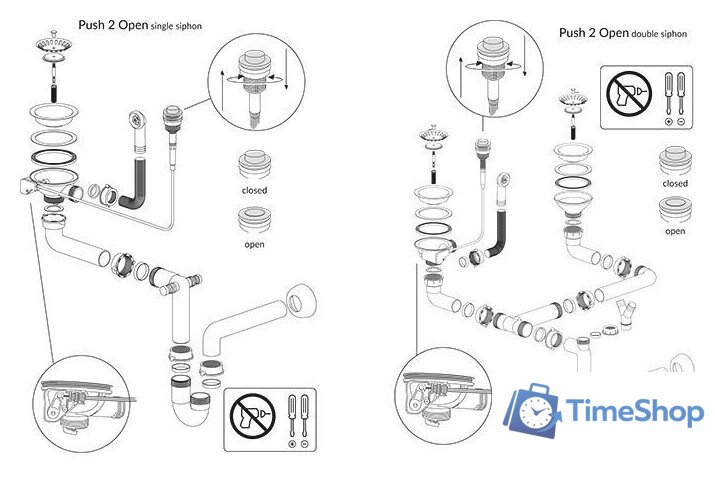 Push 2 Open single siphon

closed

open

Push 2 Open double siphon

closed

open

TimeShop