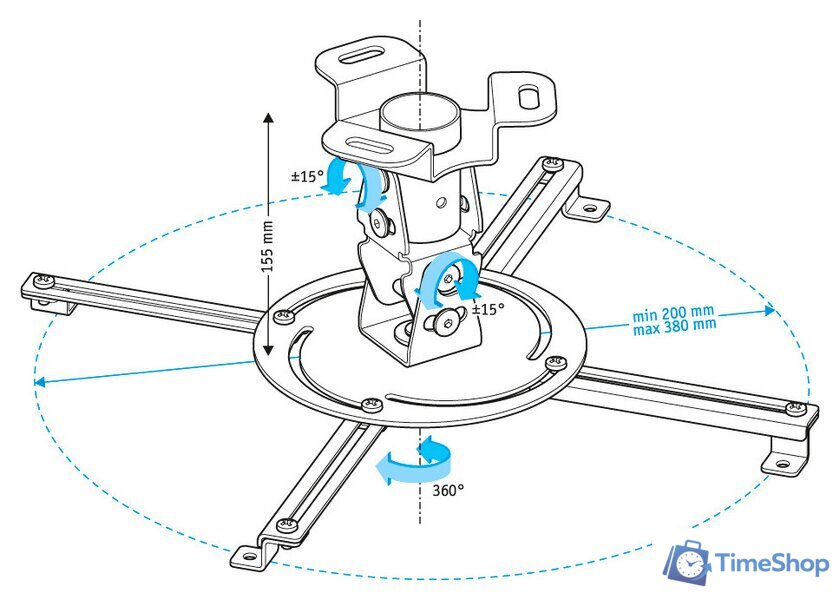 ±15°

155 mm

±15°

min 200 mm
max 380 mm

360°

TimeShop