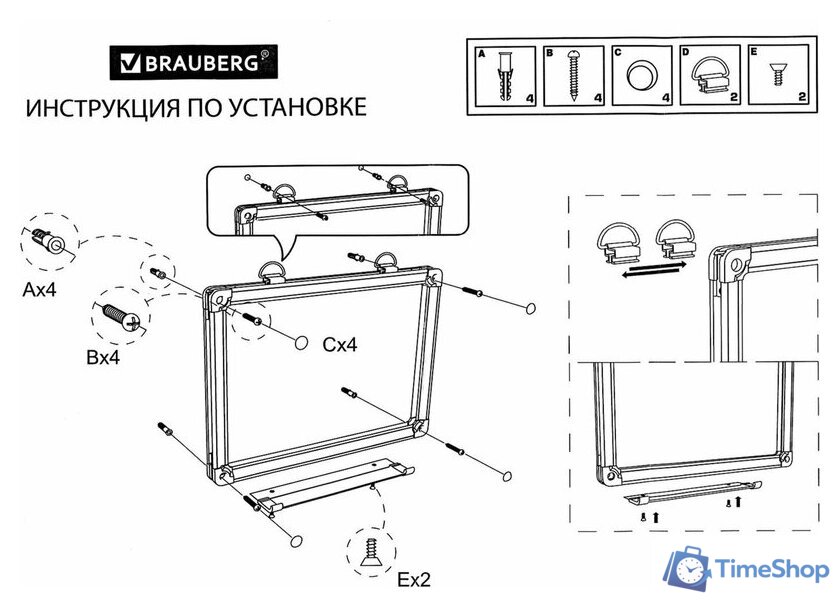 BRAUBERG®
ИНСТРУКЦИЯ ПО УСТАНОВКЕ

A 4
B 4
C 4
D 2
E 2

Ax4
Bx4
Cx4
Ex2

TimeShop