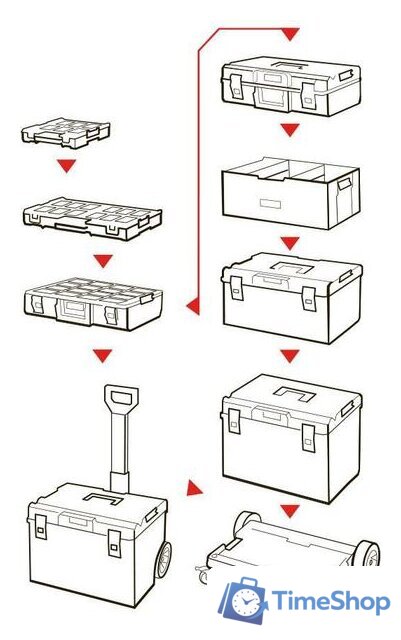 TimeShop