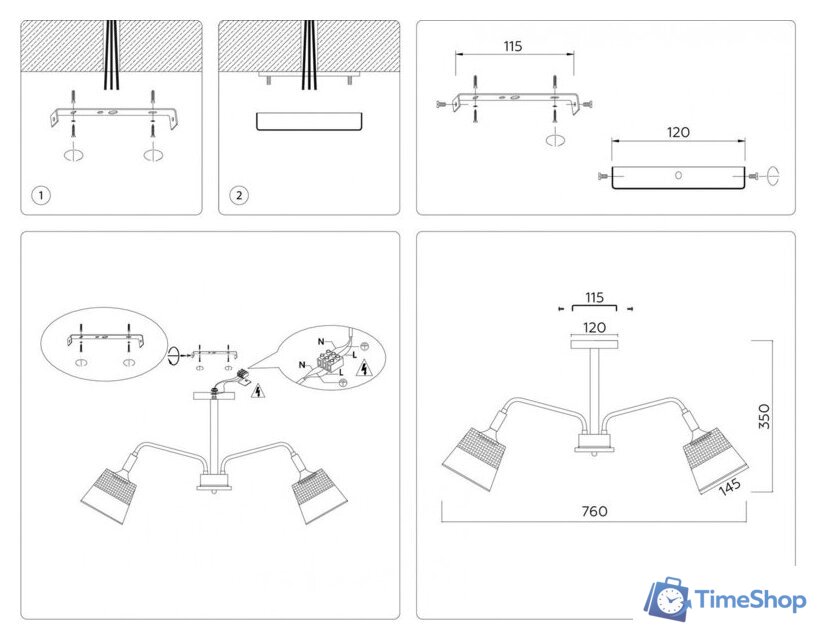 1

2

115

120

N

L

N

L

115

120

350

145

760

TimeShop